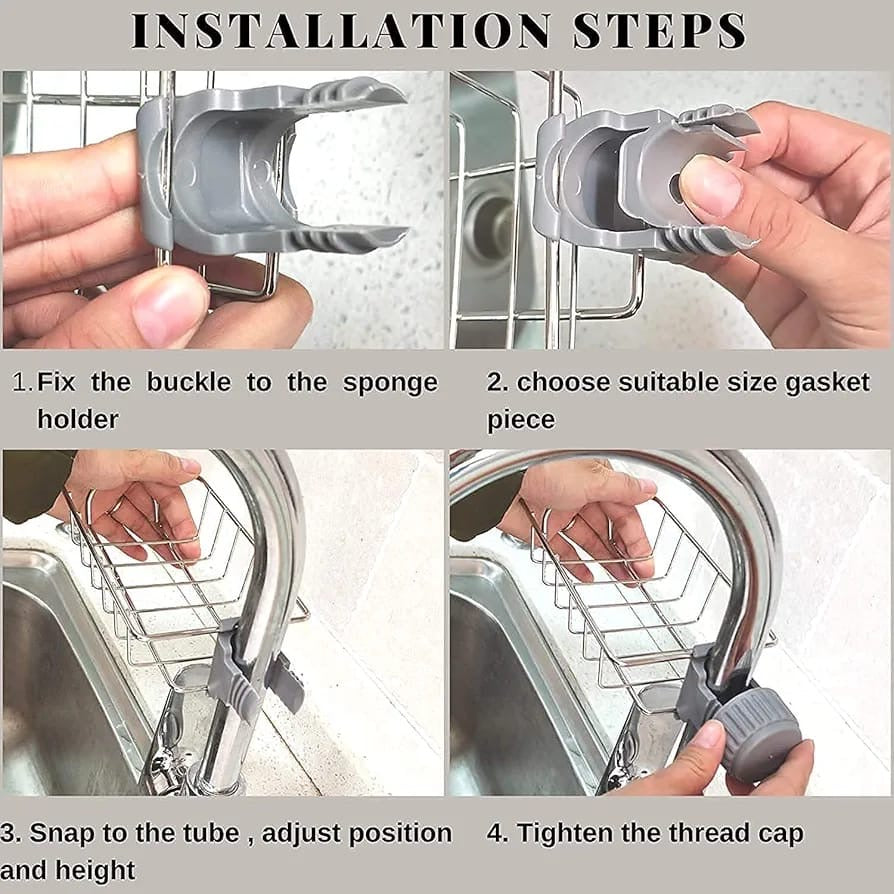 INSTALLATION STEPS

1. Fix the buckle to the sponge holder

2. choose suitable size gasket piece

3. Snap to the tube , adjust position and height

4. Tighten the thread cap